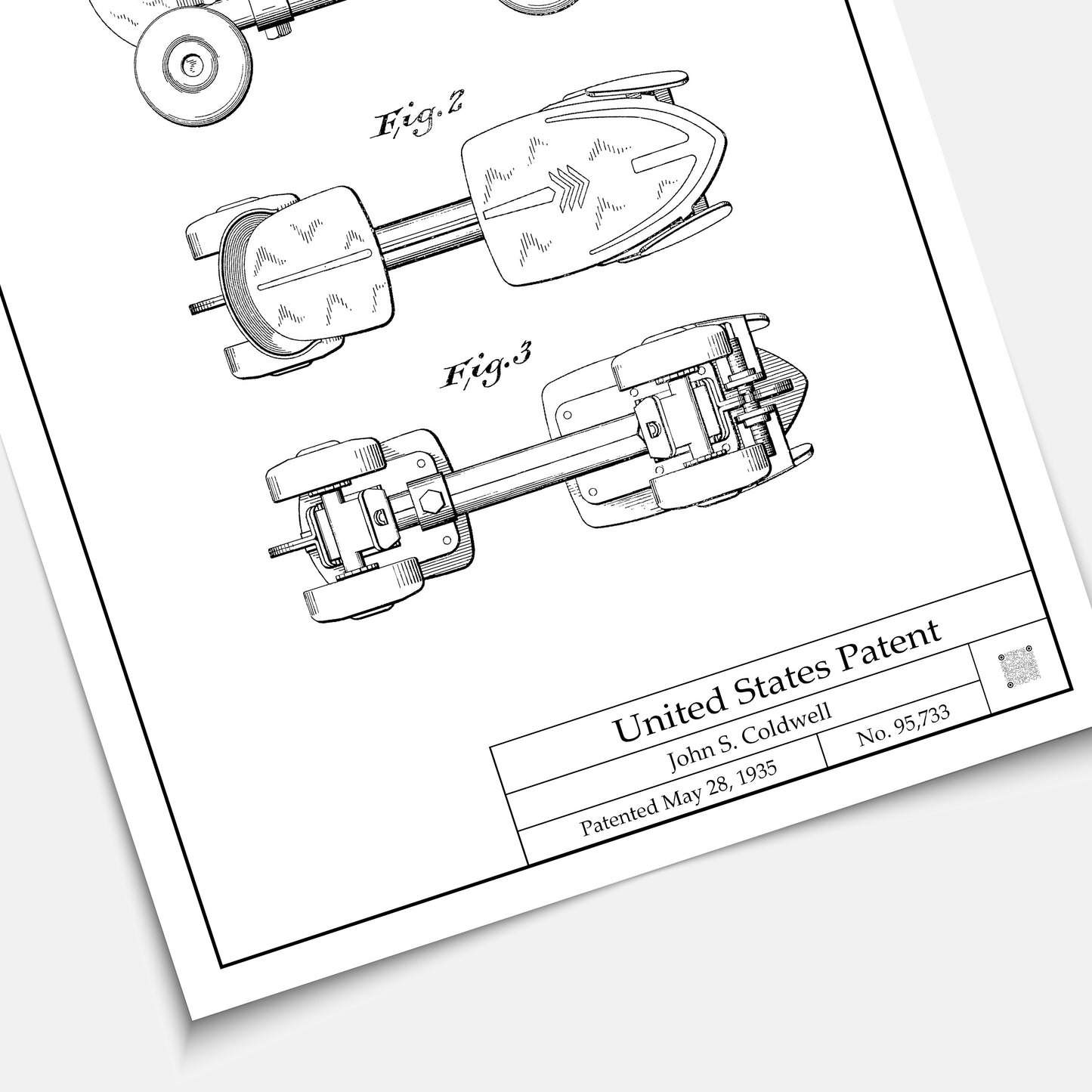 Fig. 2

Fig. 3

United States Patent

John S. Coldwell

No. 95,733

Patented May 28, 1935